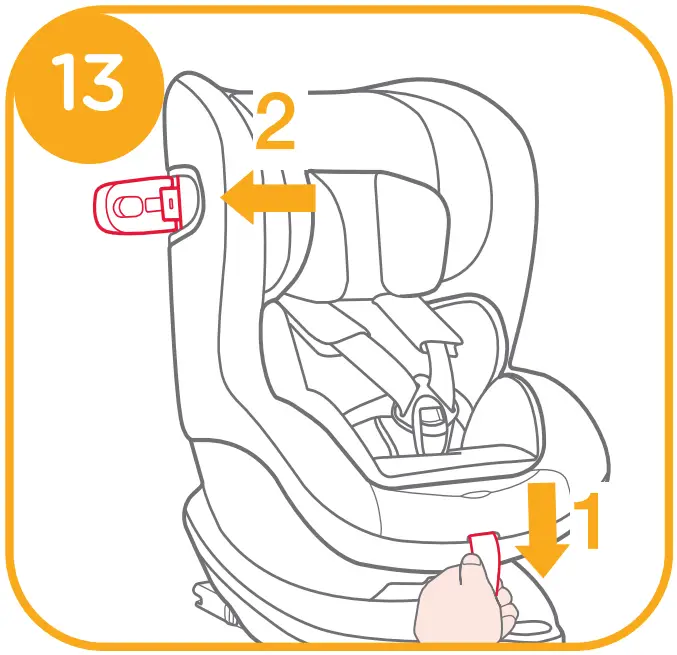 13

2

1