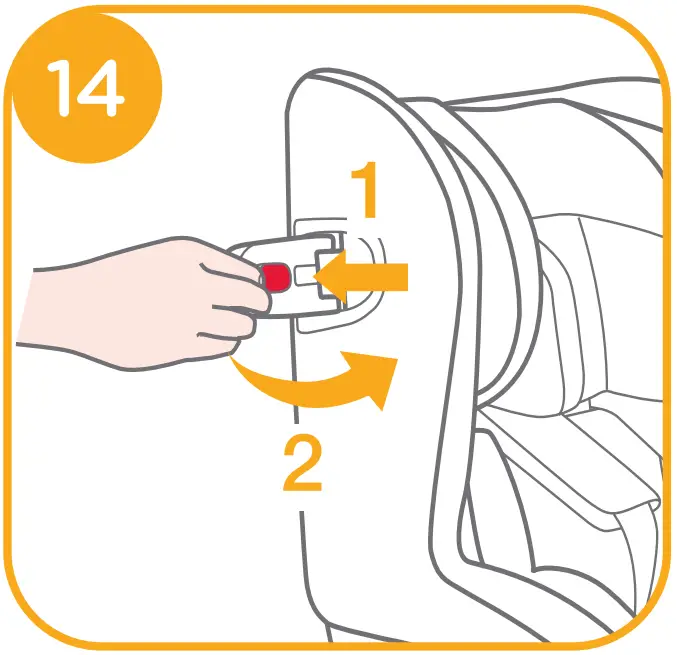 14

1

2