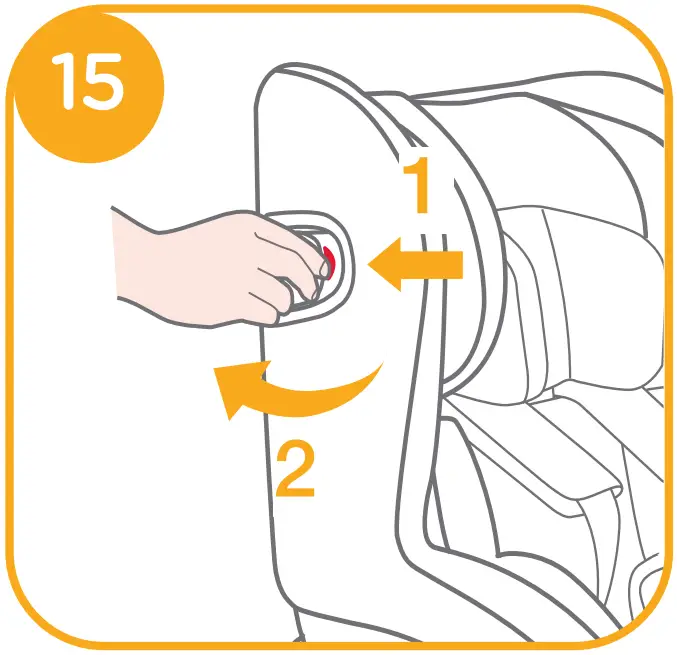 15

1

2