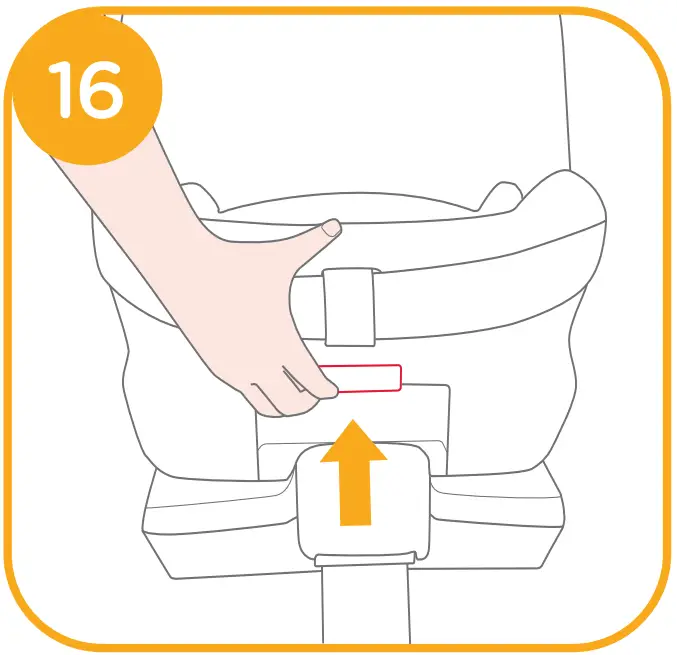 16