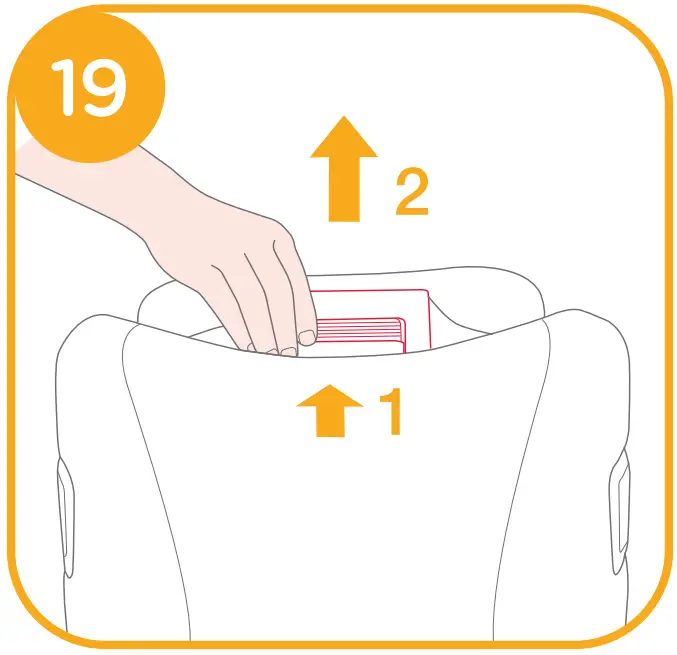 19

2

1