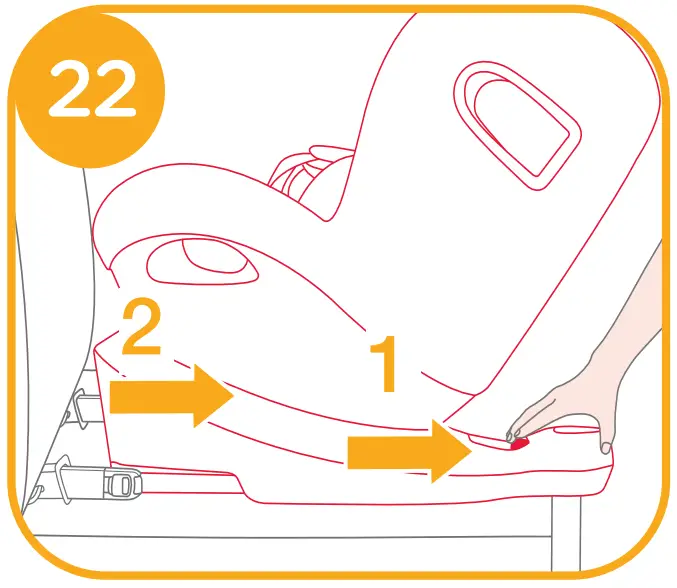 22

2

1