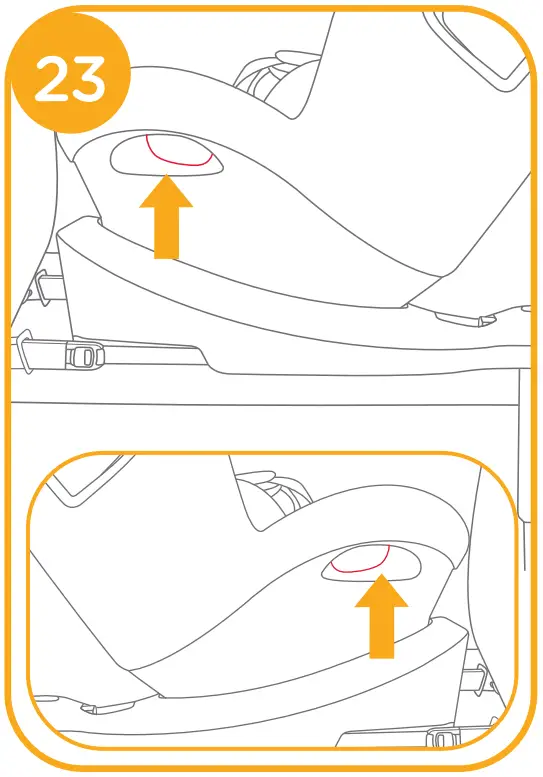 23