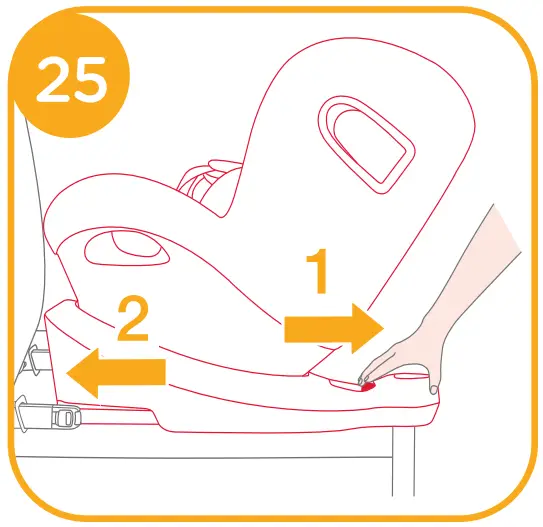 25

1

2