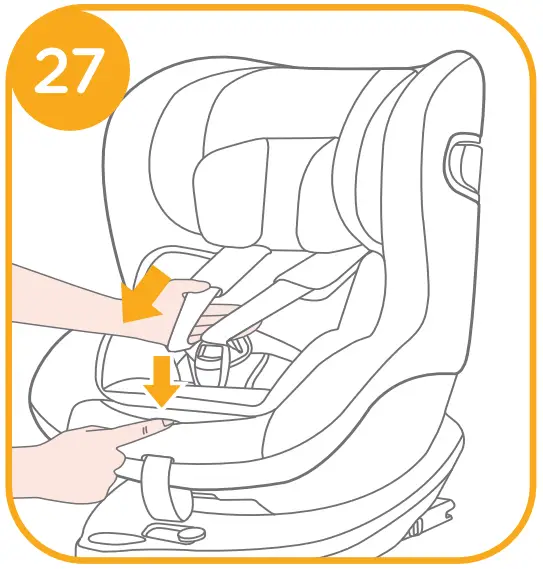 27