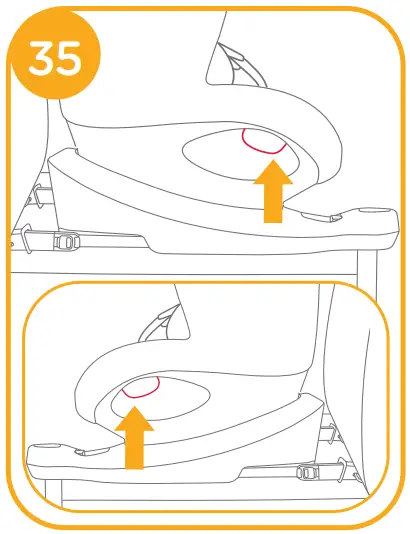 35