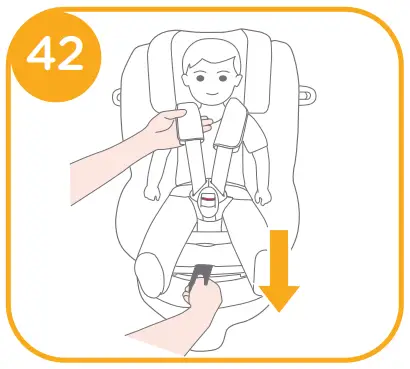 42