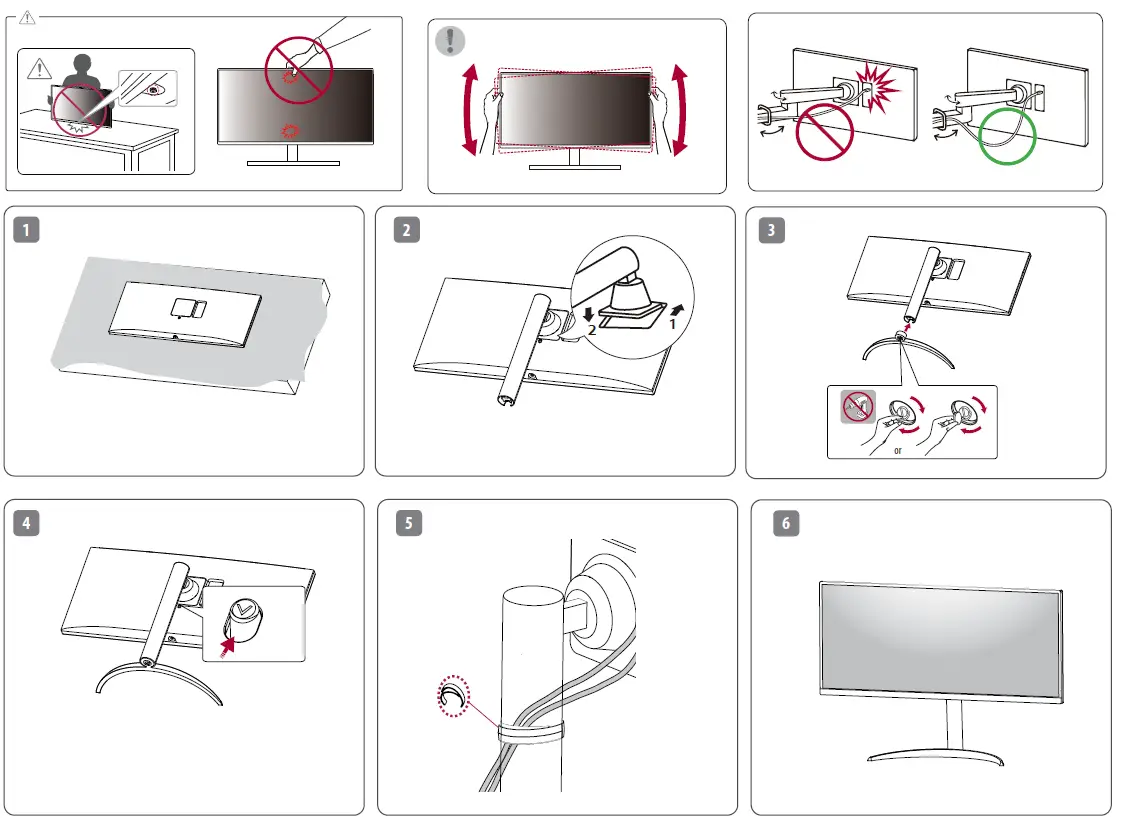 1

2

2

1

3

or

4

5

6