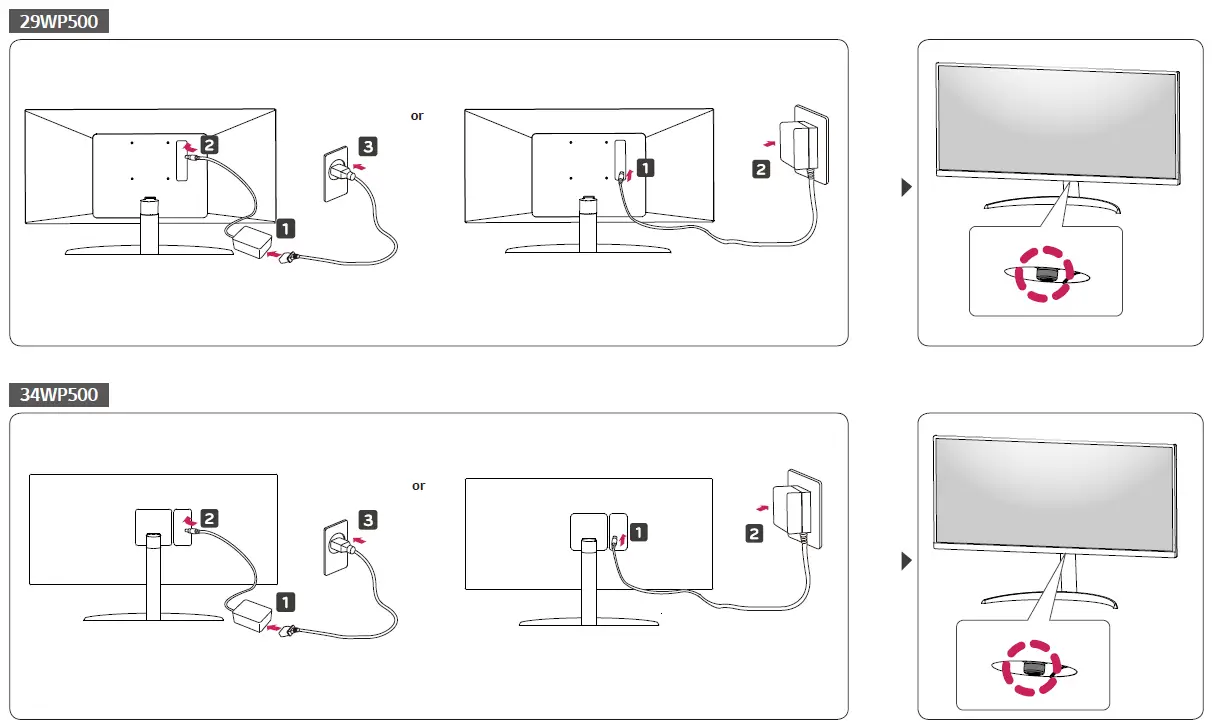 29WP500

2
3
1

or

1
2

34WP500

2
3
1

or

1
2