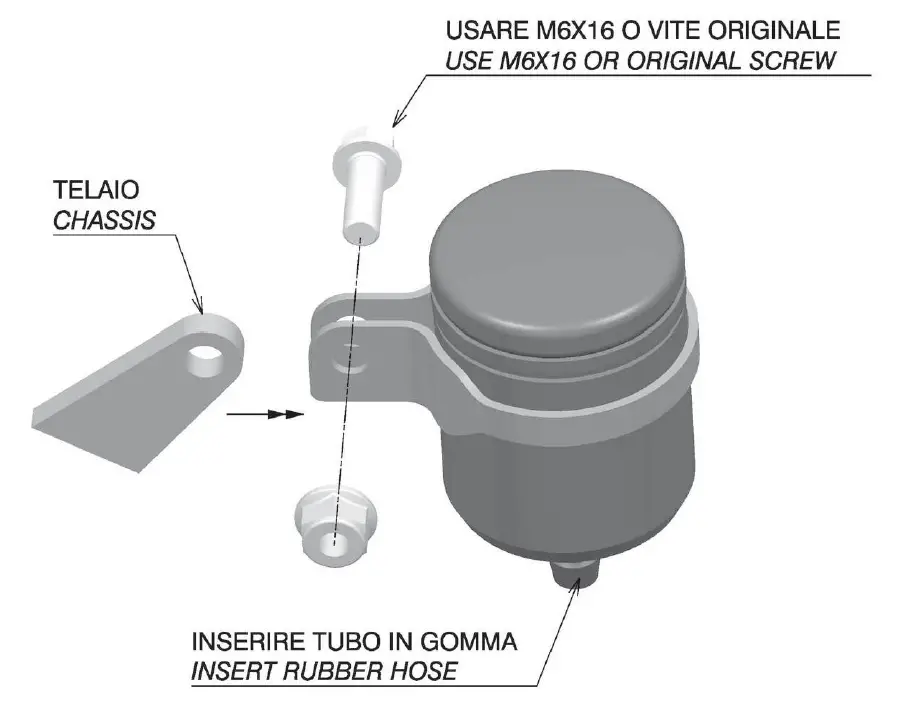 USARE M6X16 O VITE ORIGINALE
USE M6X16 OR ORIGINAL SCREW

TELAIO
CHASSIS

INSERIRE TUBO IN GOMMA
INSERT RUBBER HOSE