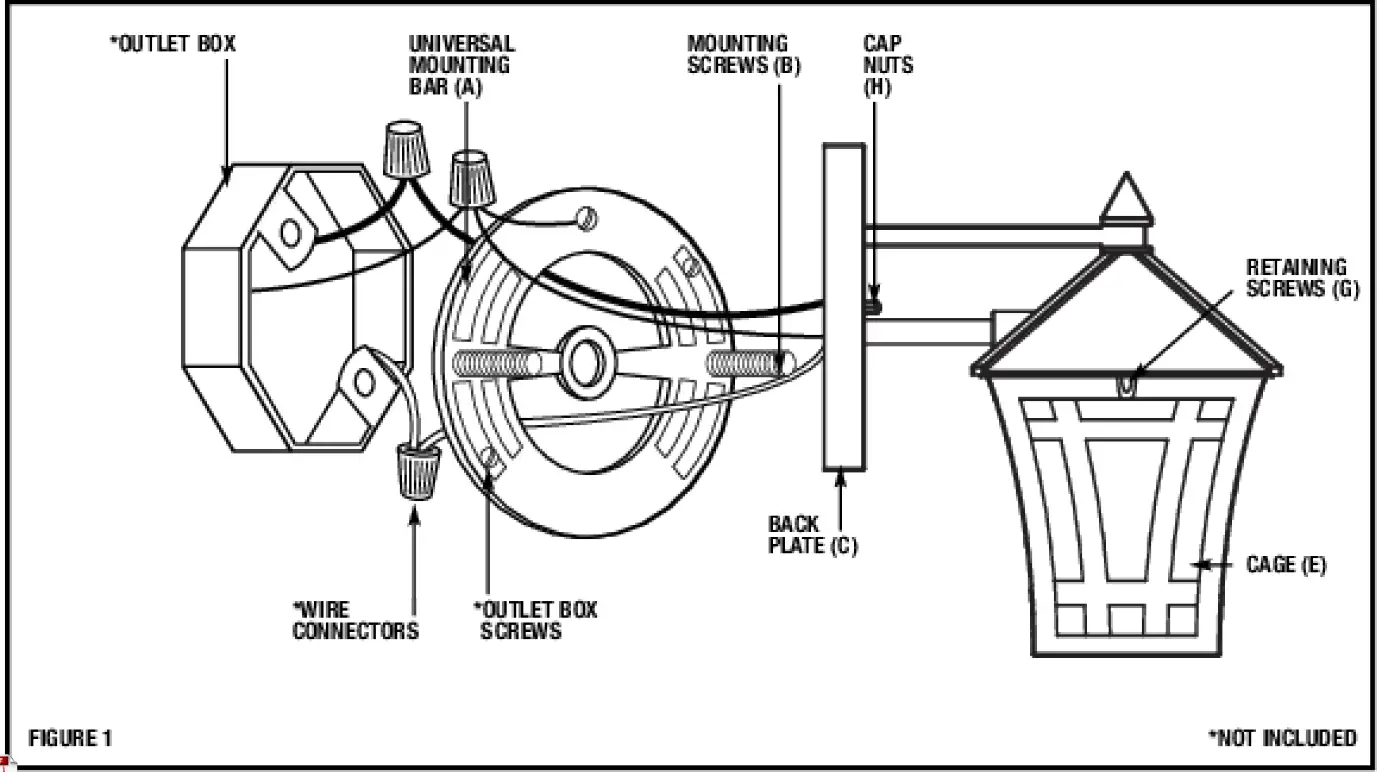 *OUTLET BOX

UNIVERSAL MOUNTING BAR (A)

MOUNTING SCREWS (B)

CAP NUTS (H)

RETAINING SCREWS (G)

BACK PLATE (C)

CAGE (E)

*WIRE CONNECTORS

*OUTLET BOX SCREWS

FIGURE 1

*NOT INCLUDED