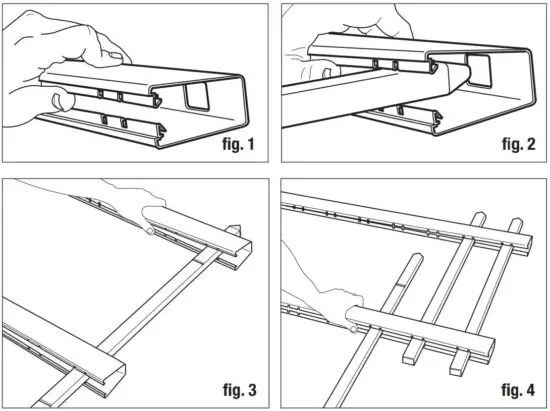 fig. 1

fig. 2

fig. 3

fig. 4