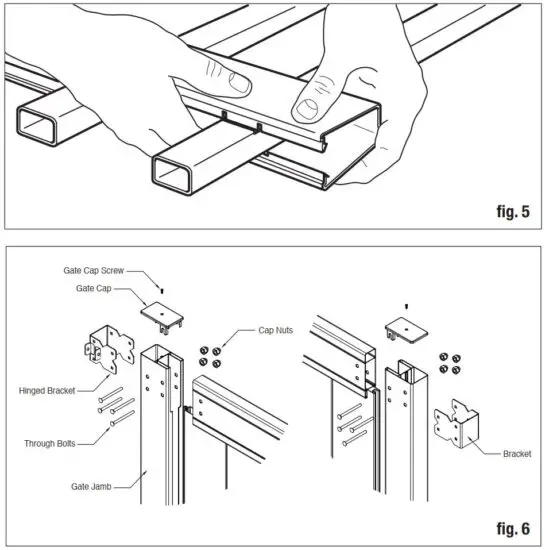 fig. 5

Gate Cap Screw
Gate Cap
Cap Nuts
Hinged Bracket
Through Bolts
Gate Jamb
Bracket

fig. 6