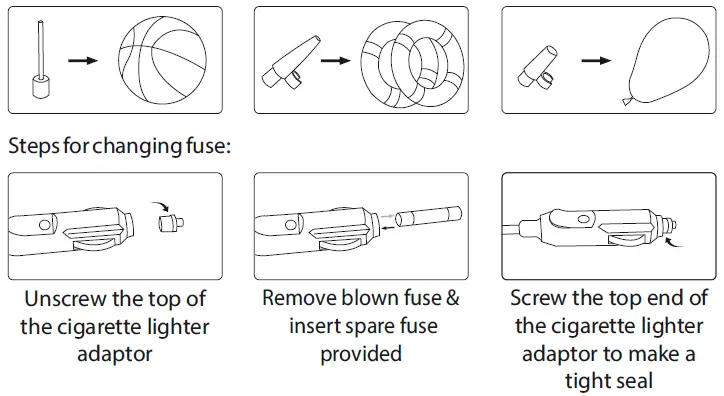 Steps for changing fuse:

Unscrew the top of the cigarette lighter adaptor

Remove blown fuse & insert spare fuse provided

Screw the top end of the cigarette lighter adaptor to make a tight seal