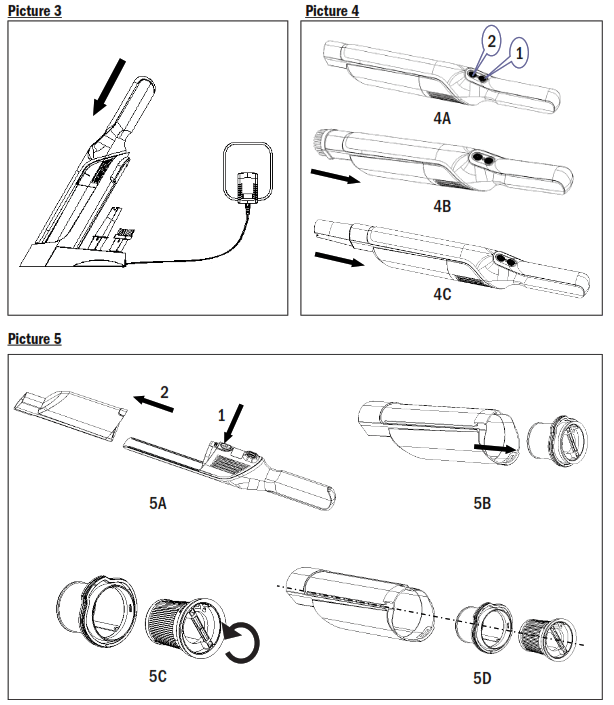 Picture 3

Picture 4

2
1
4A

4B

4C

Picture 5

2
1
5A

5B

5C

5D