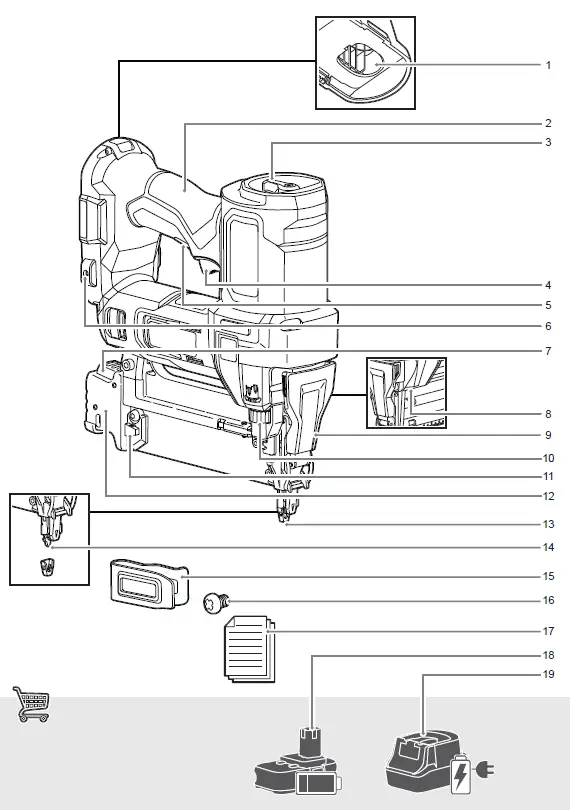 1
2
3
4
5
6
7
8
9
10
11
12
13
14
15
16
17
18
19