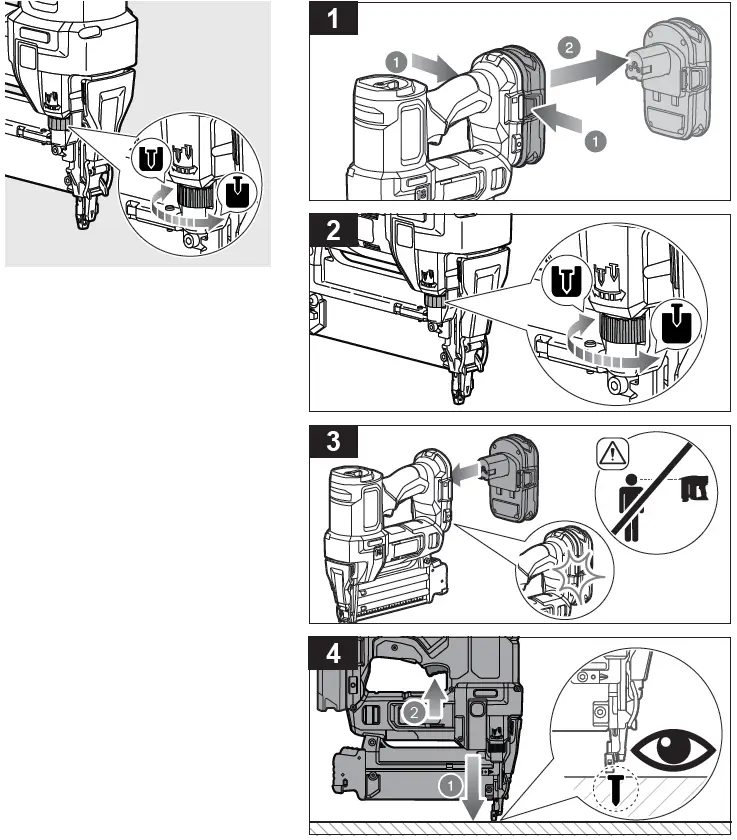 1

1

2

1

2

3

4

2

1