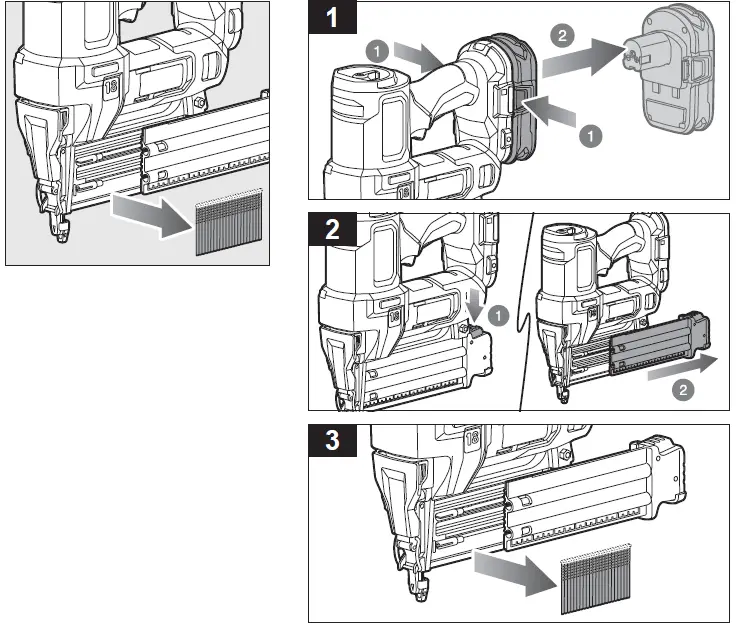 18

1
1
2
1
18

2
18
1
2

3
18