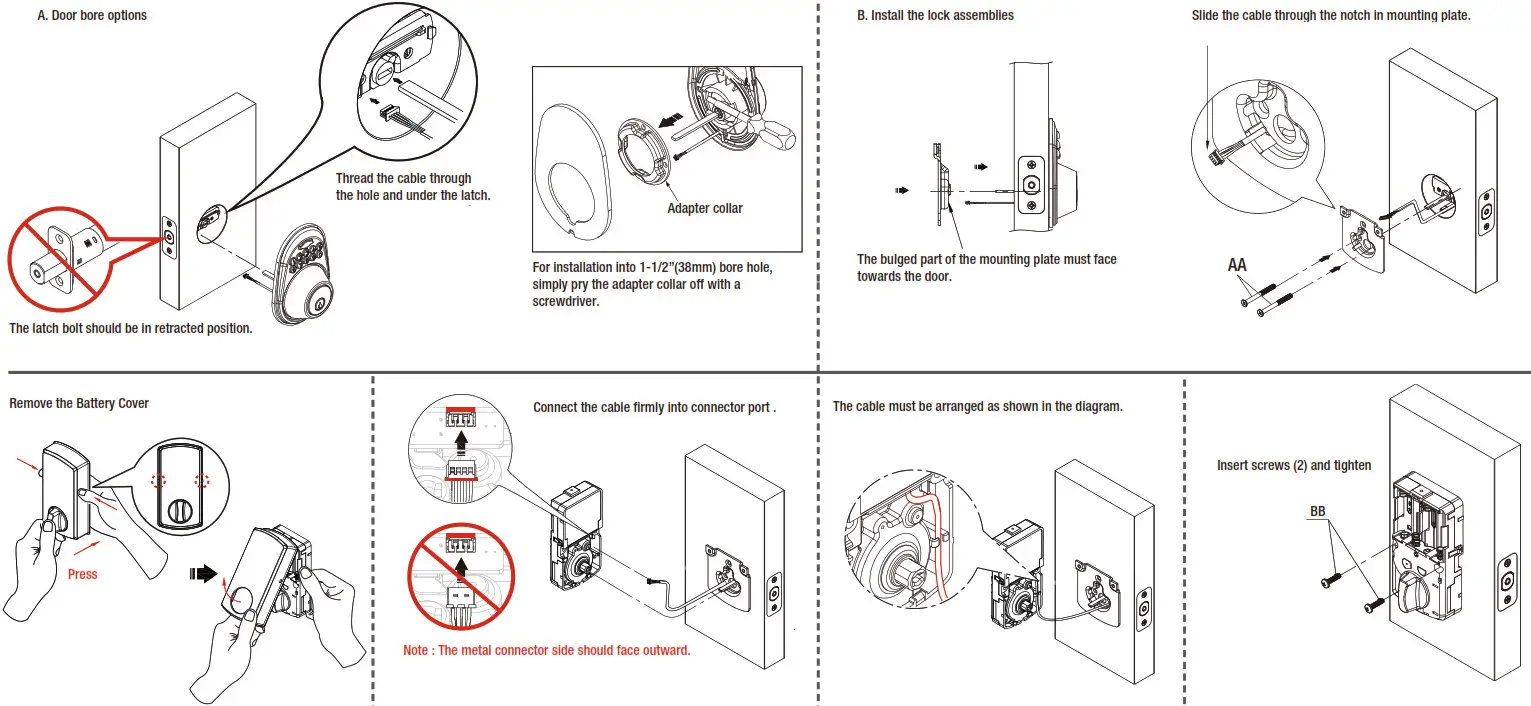 A. Door bore options

Thread the cable through the hole and under the latch.

The latch bolt should be in retracted position.

Adapter collar

For installation into 1-1/2"(38mm) bore hole, simply pry the adapter collar off with a screwdriver.

B. Install the lock assemblies

The bulged part of the mounting plate must face towards the door.

Slide the cable through the notch in mounting plate.

AA

Remove the Battery Cover

Press

Connect the cable firmly into connector port .

Note : The metal connector side should face outward.

The cable must be arranged as shown in the diagram.

Insert screws (2) and tighten

BB