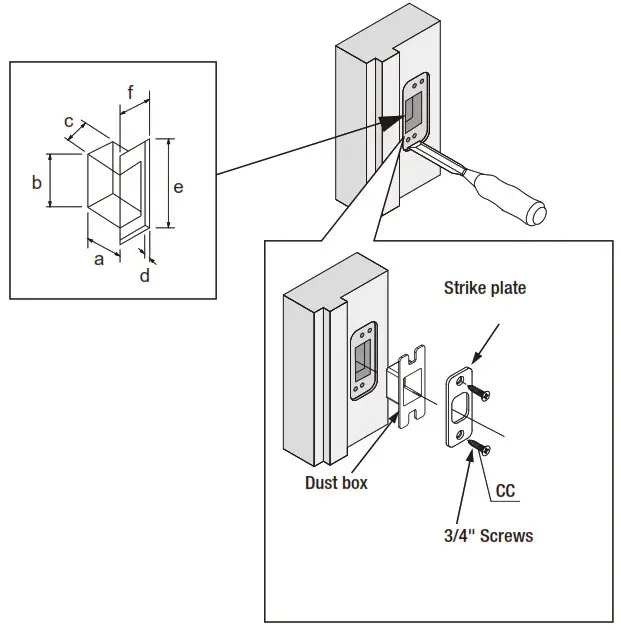 f
c
b
e
a
d

Strike plate

Dust box

CC

3/4" Screws