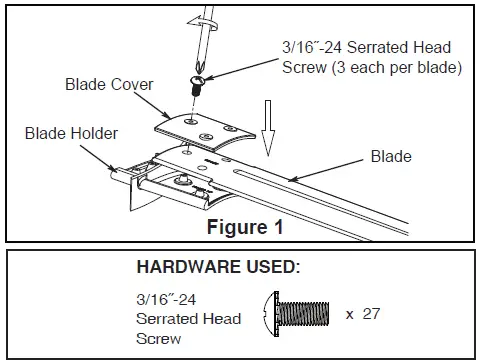 3/16˝-24 Serrated Head Screw (3 each per blade)

Blade Cover

Blade Holder

Blade

Figure 1

HARDWARE USED:

3/16˝-24 Serrated Head Screw

x 27