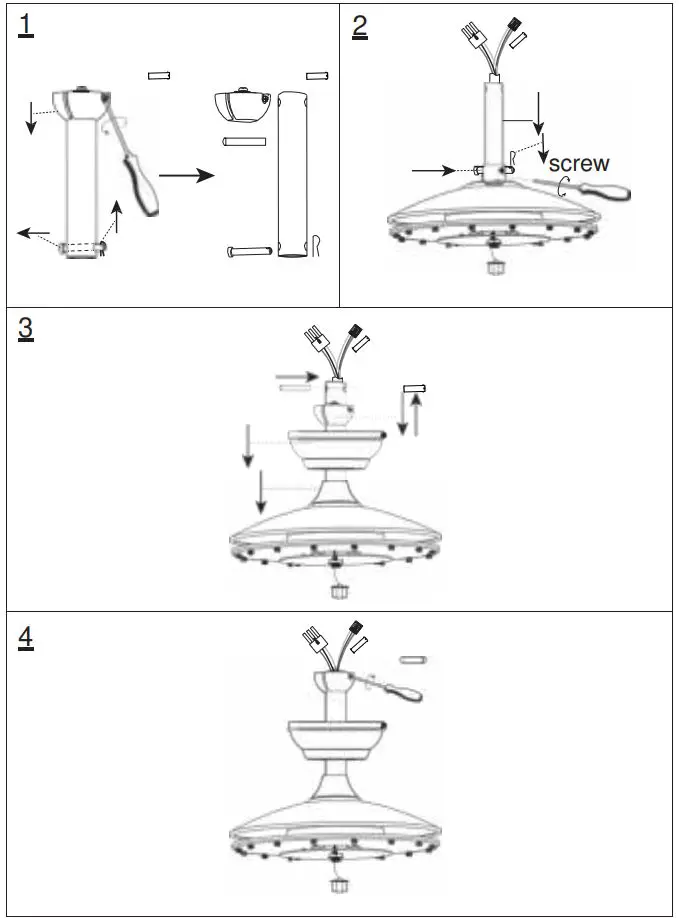 1

2

screw

3

4