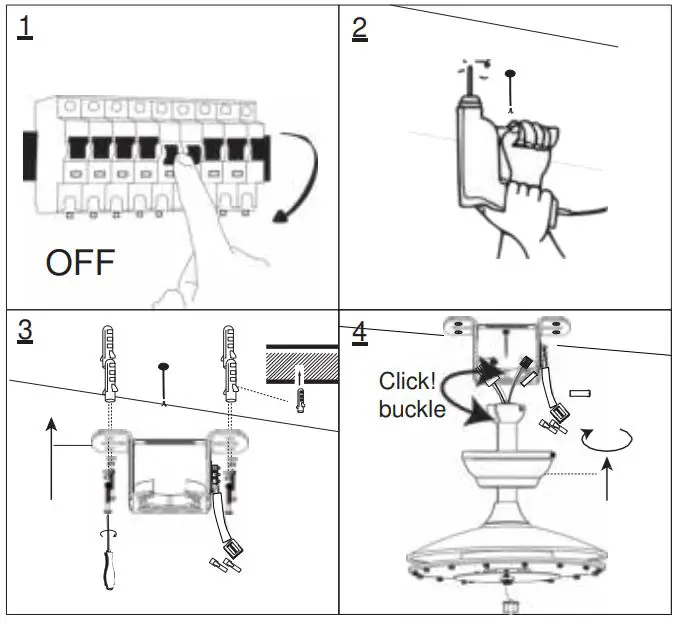 1

OFF

2

3

4

Click!
buckle