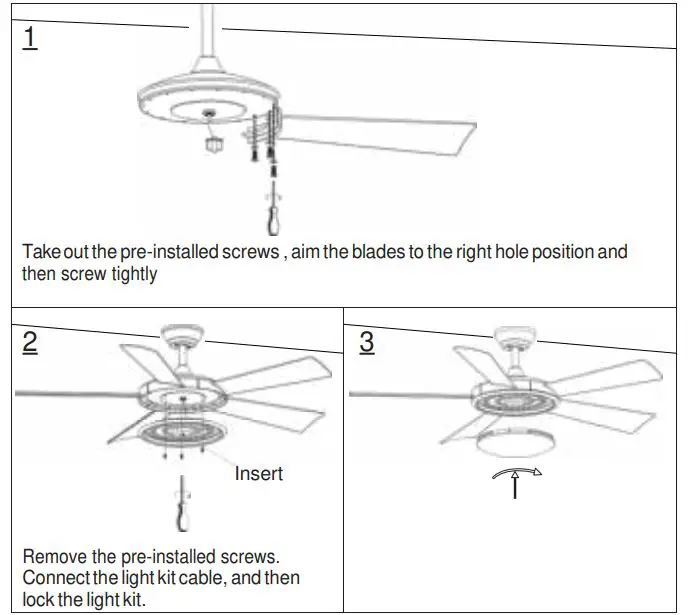 1

Take out the pre-installed screws , aim the blades to the right hole position and then screw tightly

2

Insert

Remove the pre-installed screws. Connect the light kit cable, and then lock the light kit.

3