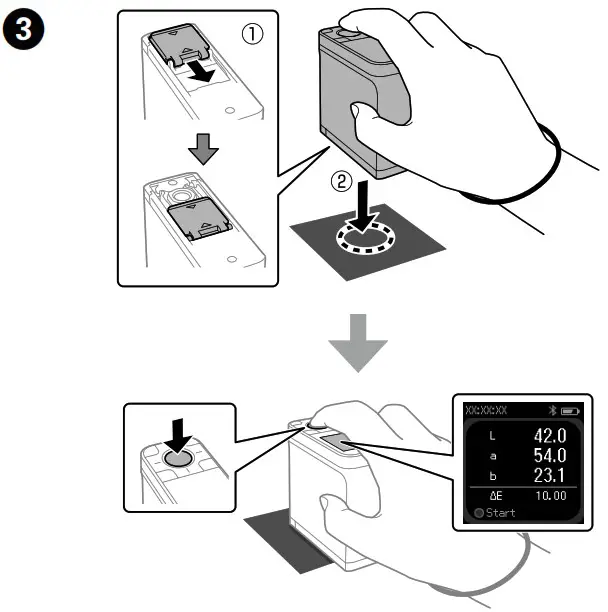 3

①

②

XX:XX:XX

L 42.0
a 54.0
b 23.1
ΔE 10.00
Start