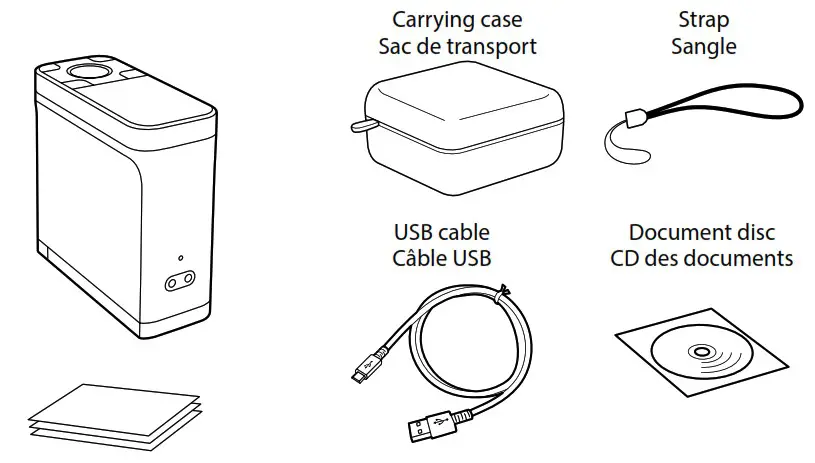 Carrying case
Sac de transport

Strap
Sangle

USB cable
Câble USB

Document disc
CD des documents