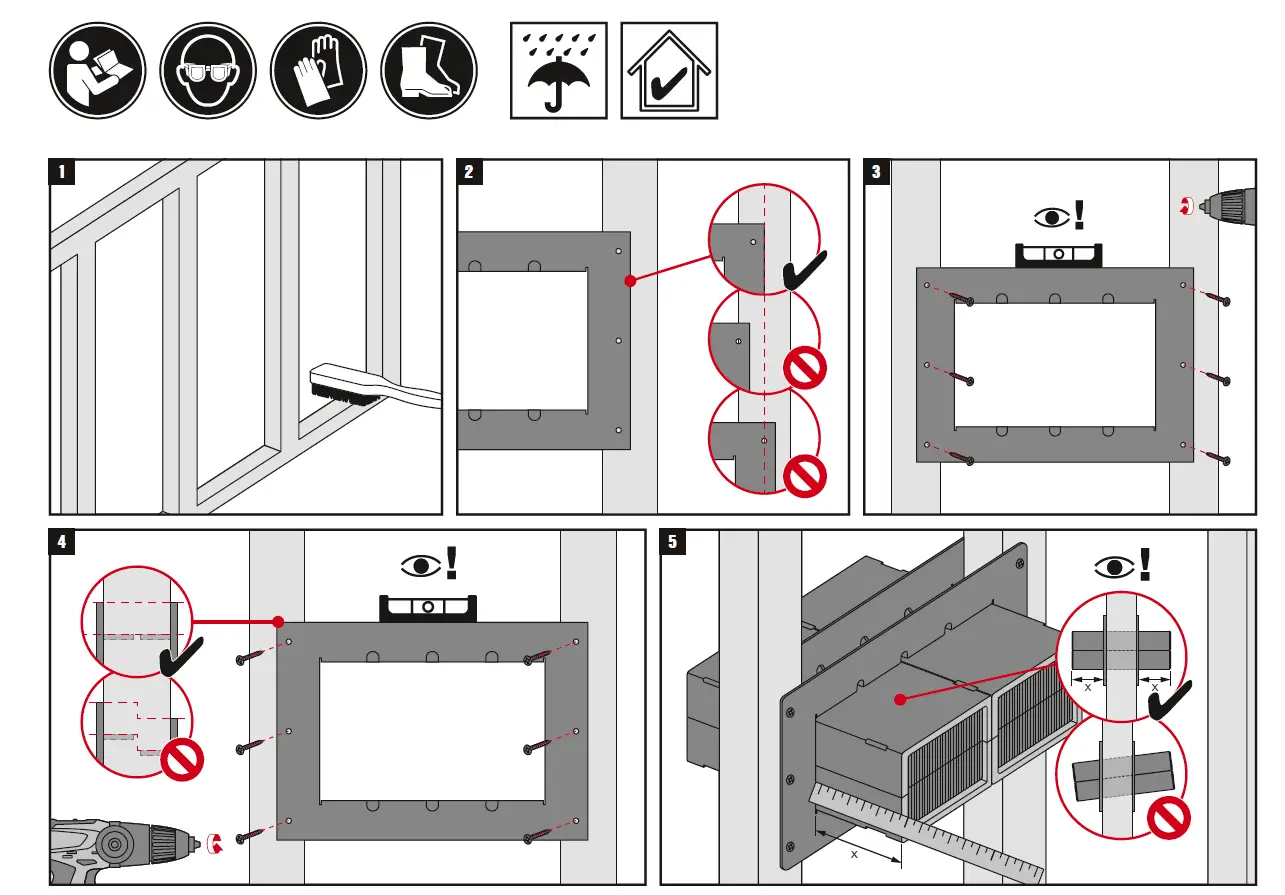 1

2

3

4

5

x x

x