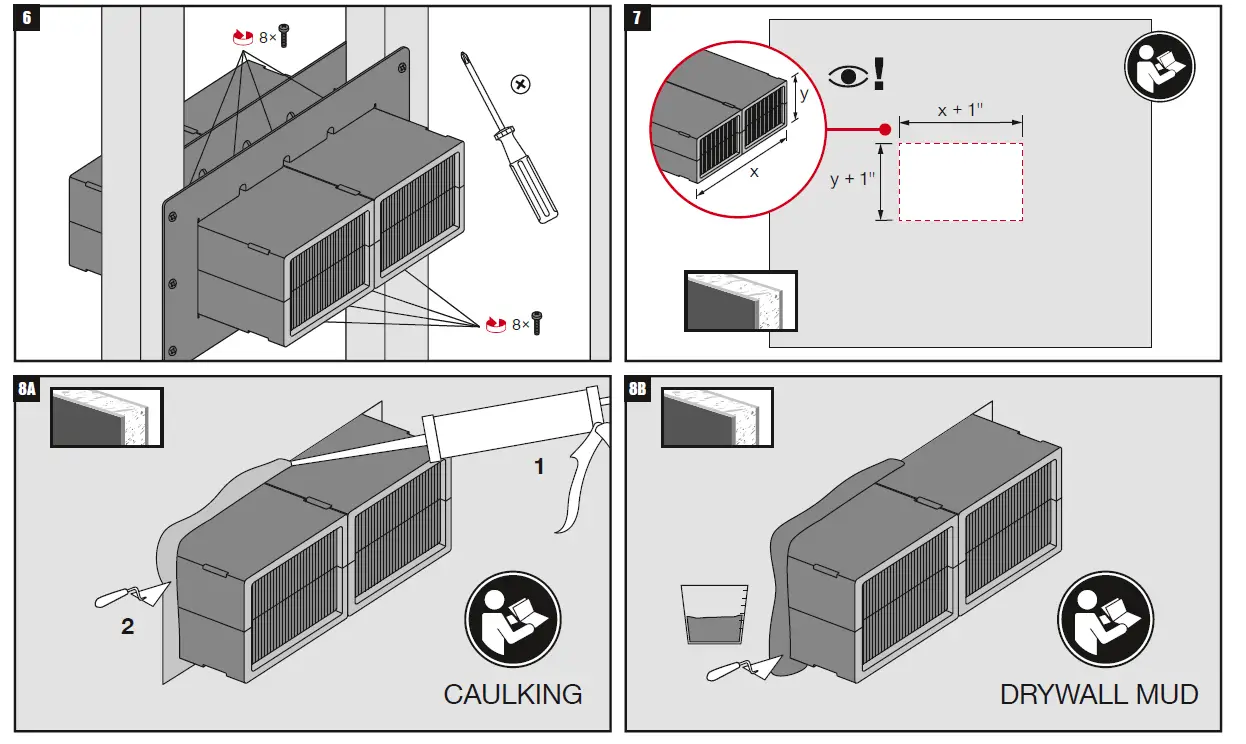 6

8×

8×

7

y

x

x + 1"

y + 1"

8A

1

2

CAULKING

8B

DRYWALL MUD