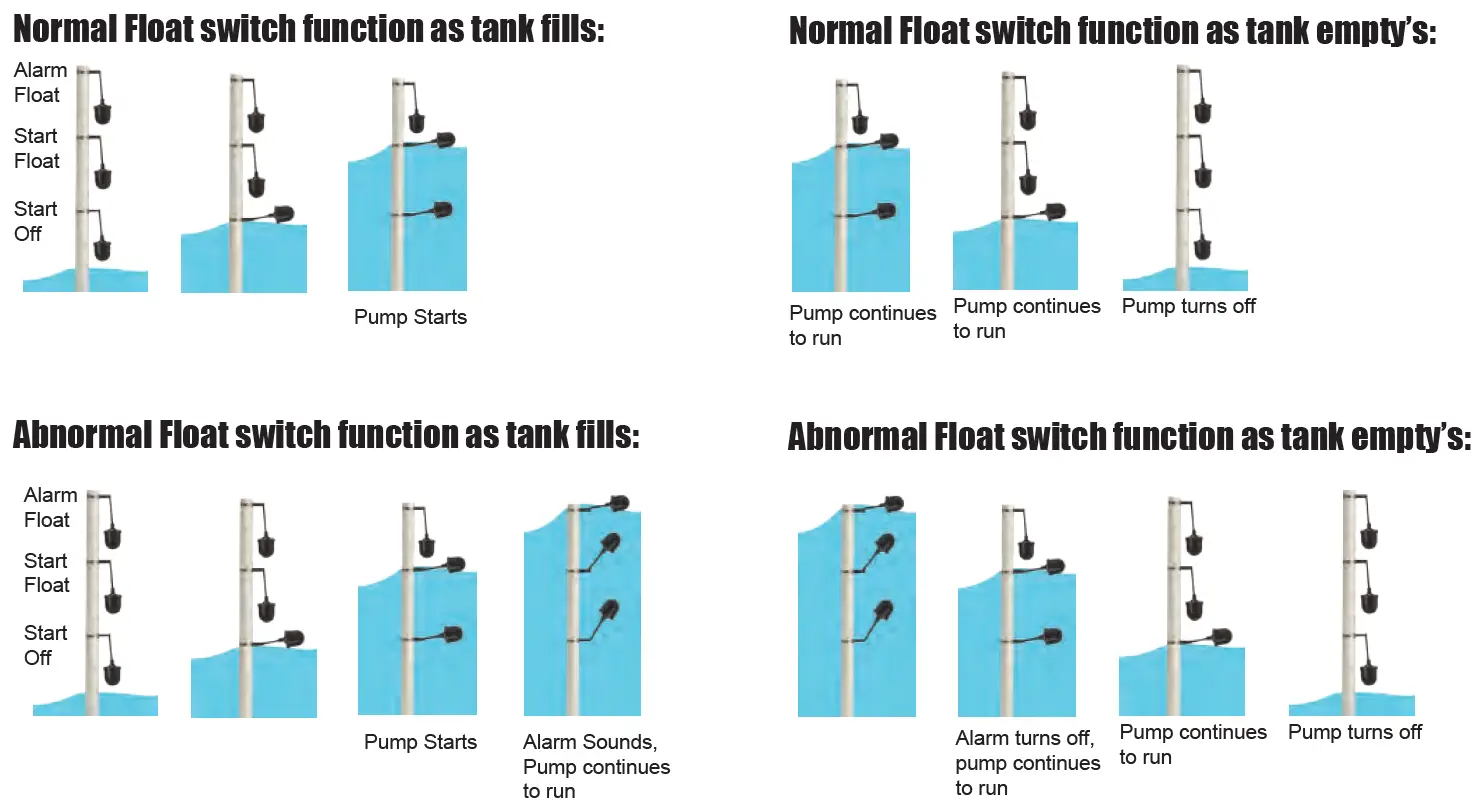 Normal Float switch function as tank fills:

Alarm Float

Start Float

Start Off

Pump Starts

Normal Float switch function as tank empty's:

Pump continues to run

Pump continues to run

Pump turns off

Abnormal Float switch function as tank fills:

Alarm Float

Start Float

Start Off

Pump Starts

Alarm Sounds, Pump continues to run

Abnormal Float switch function as tank empty's:

Alarm turns off, pump continues to run

Pump continues to run

Pump turns off