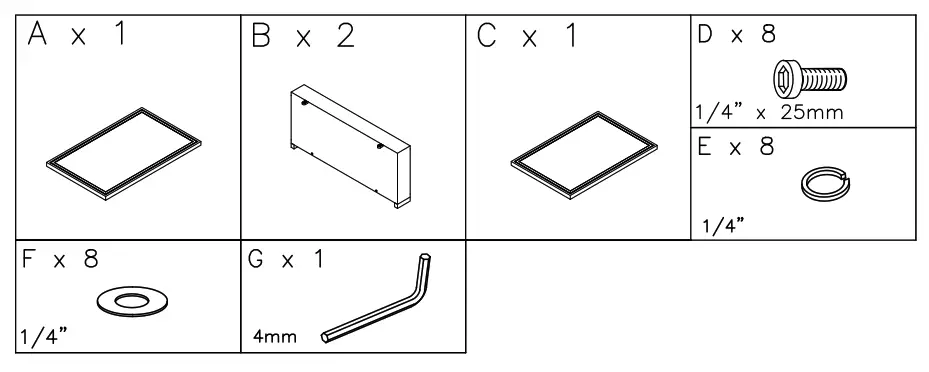 A x 1

B x 2

C x 1

D x 8

1/4" x 25mm

E x 8

1/4"

F x 8

1/4"

G x 1

4mm