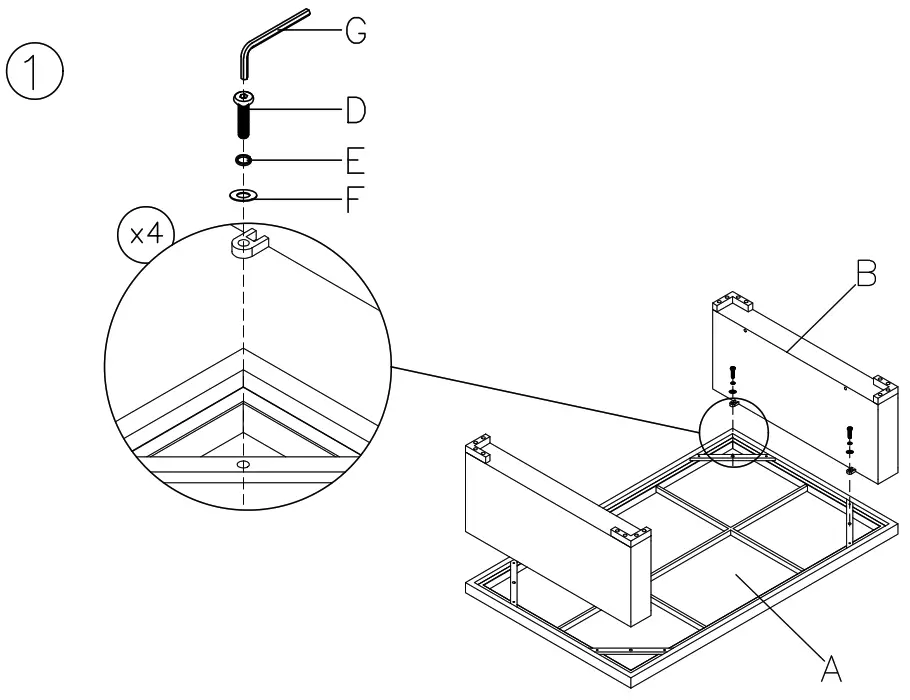 1

G

D

E

F

x4

B

A