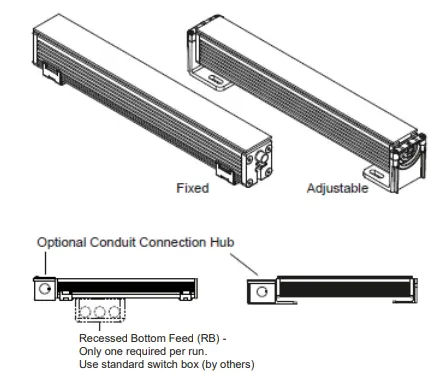 Fixed

Adjustable

Optional Conduit Connection Hub

Recessed Bottom Feed (RB) -
Only one required per run.
Use standard switch box (by others)