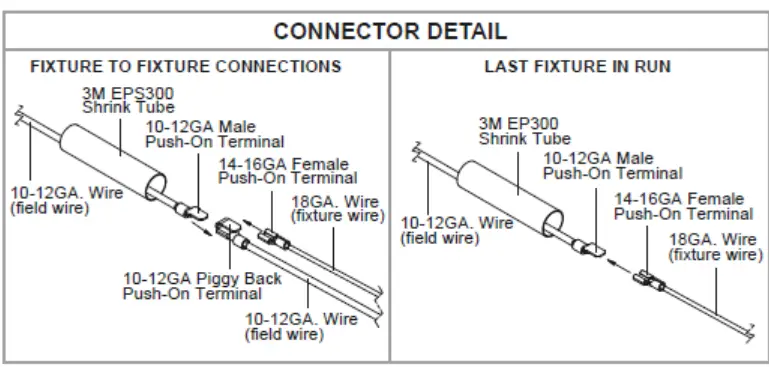 CONNECTOR DETAIL

FIXTURE TO FIXTURE CONNECTIONS

3M EPS300
Shrink Tube

10-12GA Male
Push-On Terminal

14-16GA Female
Push-On Terminal

10-12GA. Wire
(field wire)

18GA. Wire
(fixture wire)

10-12GA Piggy Back
Push-On Terminal

10-12GA. Wire
(field wire)

LAST FIXTURE IN RUN

3M EP300
Shrink Tube

10-12GA Male
Push-On Terminal

14-16GA Female
Push-On Terminal

10-12GA. Wire
(field wire)

18GA. Wire
(fixture wire)