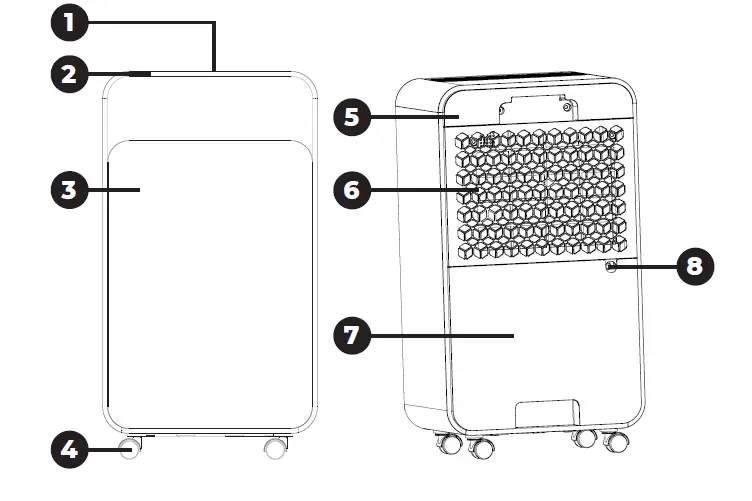 1
2
3
4
5
6
7
8