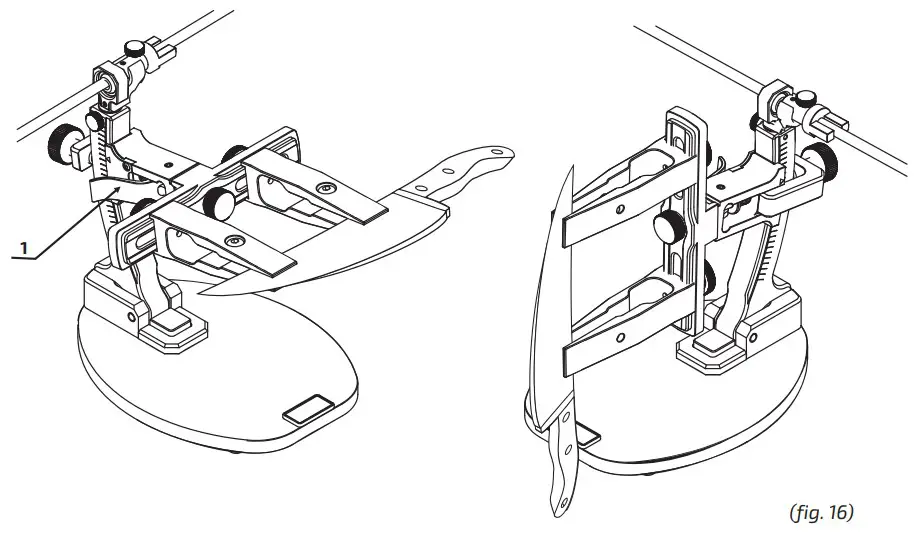 1

(fig. 16)