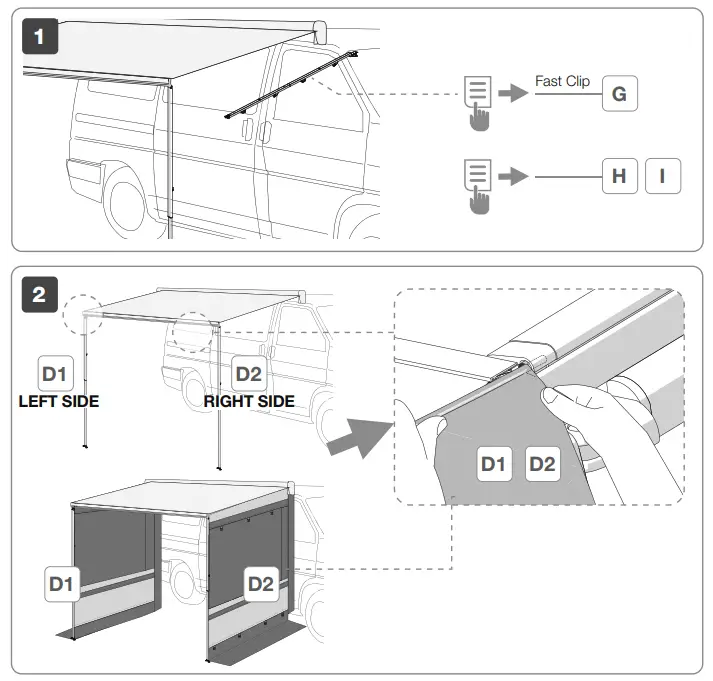 1

Fast Clip
G

H
I

2

D1
LEFT SIDE

D2
RIGHT SIDE

D1
D2

D1

D2