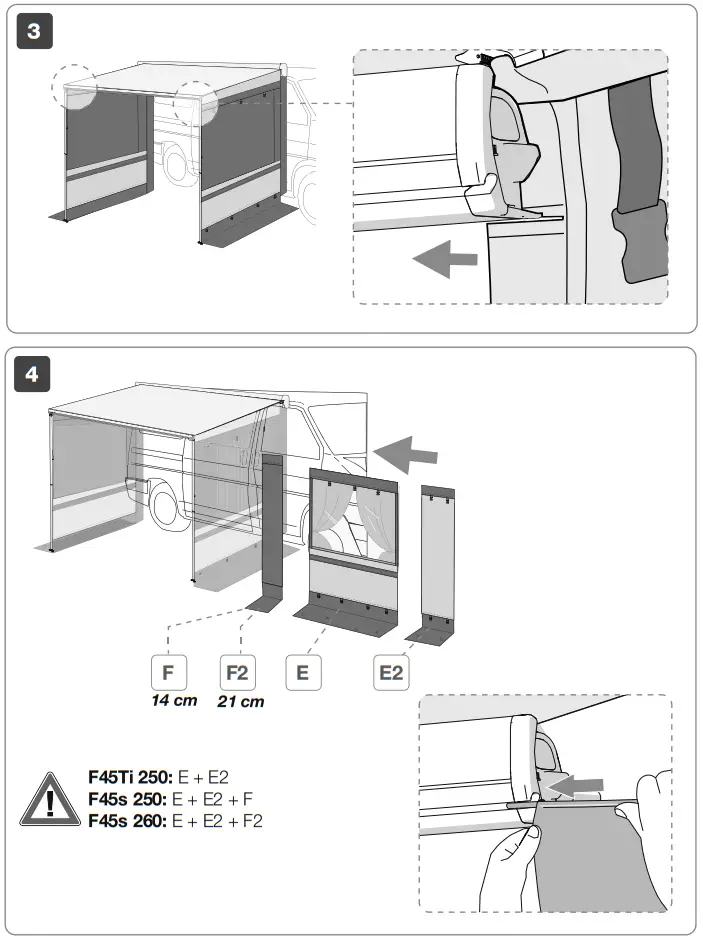 3

4

F
14 cm

F2
21 cm

E

E2

F45Ti 250: E + E2
F45s 250: E + E2 + F
F45s 260: E + E2 + F2