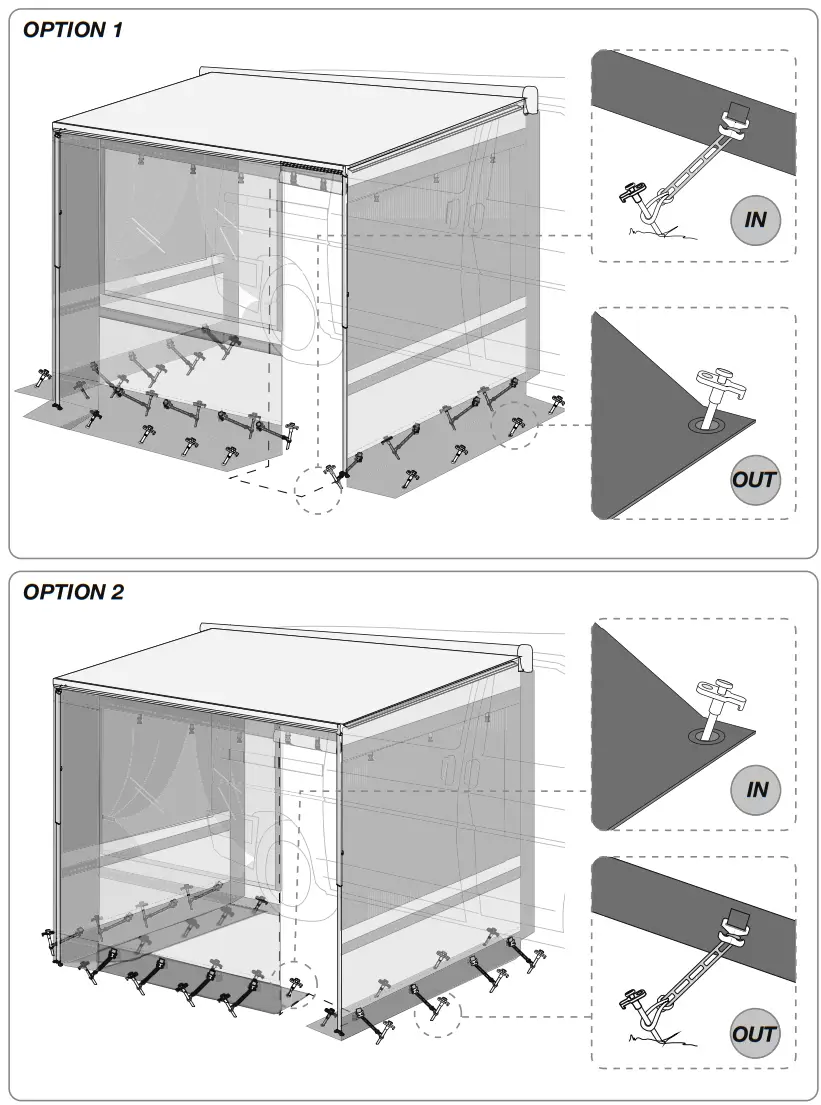 OPTION 1

IN

OUT

OPTION 2

IN

OUT