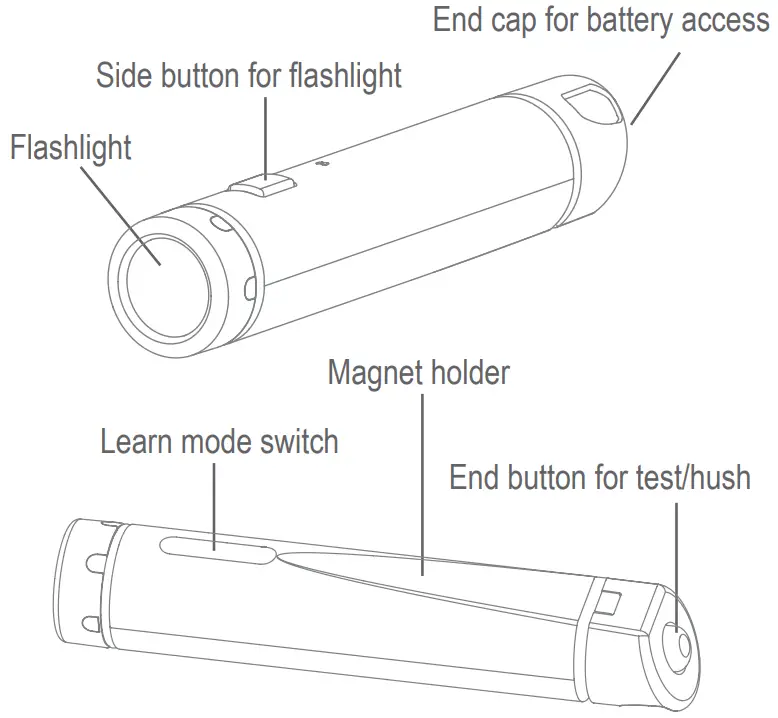 End cap for battery access

Side button for flashlight

Flashlight

Magnet holder

Learn mode switch

End button for test/hush