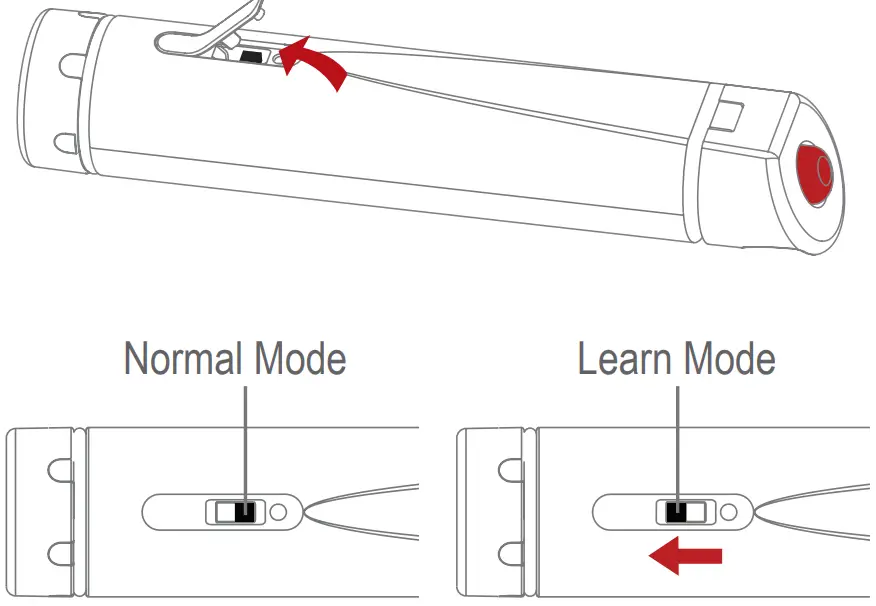 Normal Mode

Learn Mode