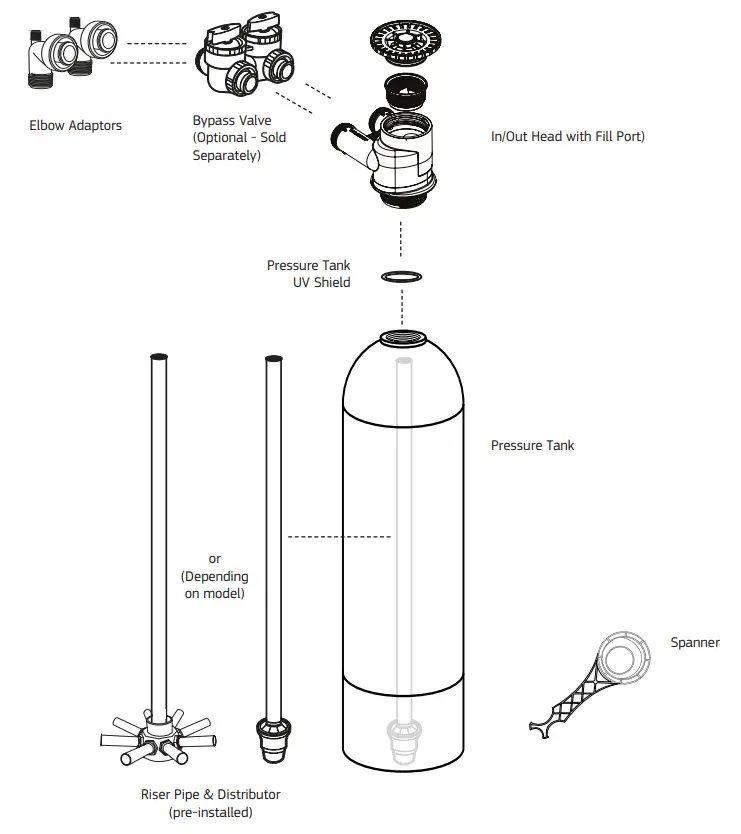 Elbow Adaptors

Bypass Valve (Optional - Sold Separately)

In/Out Head with Fill Port)

Pressure Tank UV Shield

Pressure Tank

or (Depending on model)

Spanner

Riser Pipe & Distributor (pre-installed)