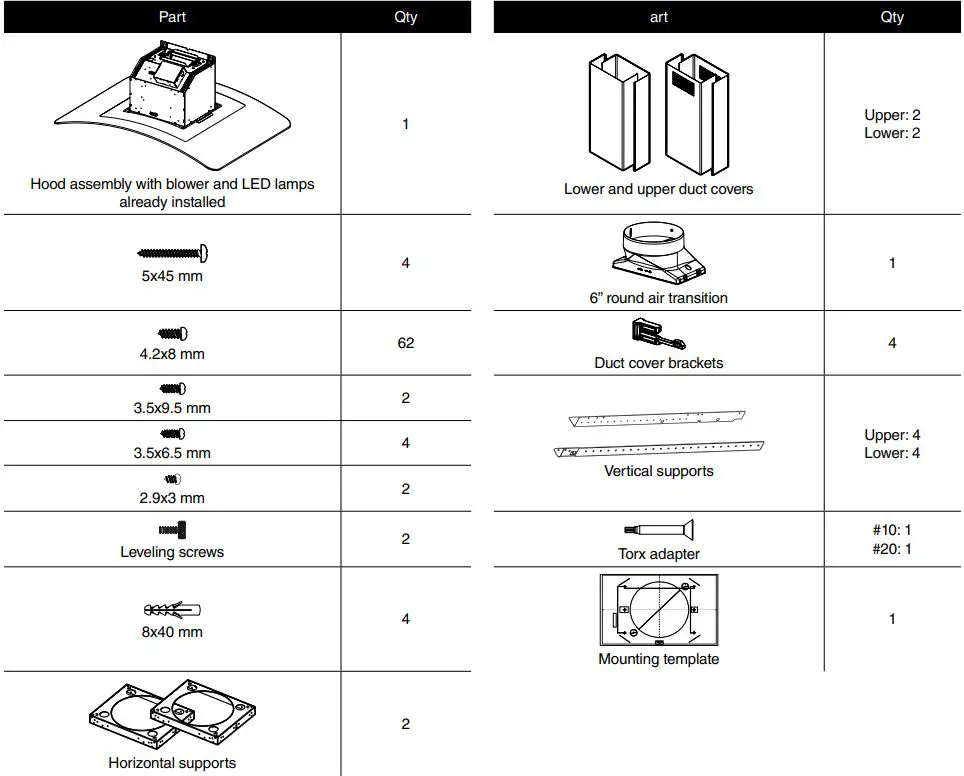 | Part | Qty |
|---|---|
| Hood assembly with blower and LED lamps already installed | 1 |
| 5x45 mm | 4 |
| 4.2x8 mm | 62 |
| 3.5x9.5 mm | 2 |
| 3.5x6.5 mm | 4 |
| 2.9x3 mm | 2 |
| Leveling screws | 2 |
| 8x40 mm | 4 |
| Horizontal supports | 2 |

| art | Qty |
|---|---|
| Lower and upper duct covers | Upper: 2 Lower: 2 |
| 6” round air transition | 1 |
| Duct cover brackets | 4 |
| Vertical supports | Upper: 4 Lower: 4 |
| Torx adapter | #10: 1 #20: 1 |
| Mounting template | 1 |