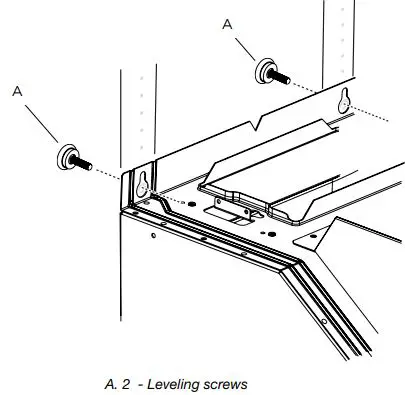 A

A

A. 2 - Leveling screws