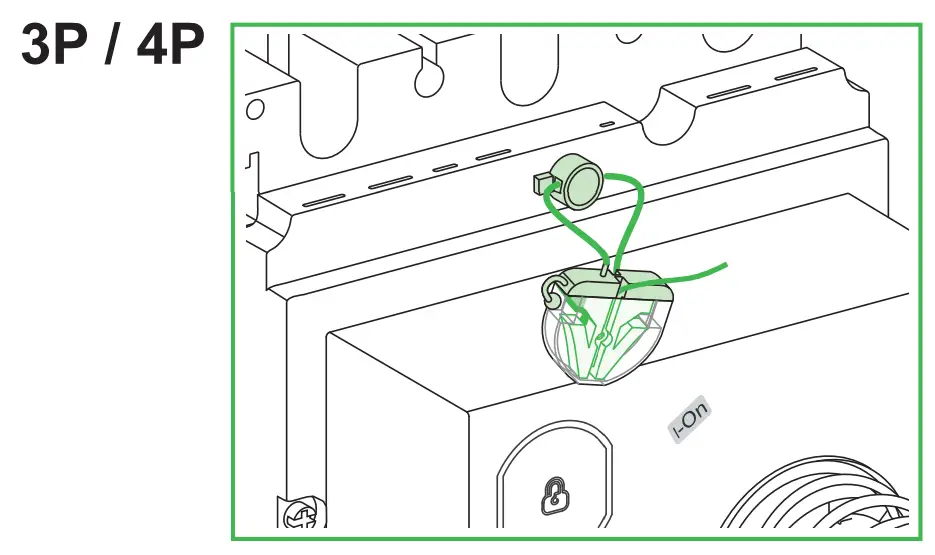 3P / 4P

I-On