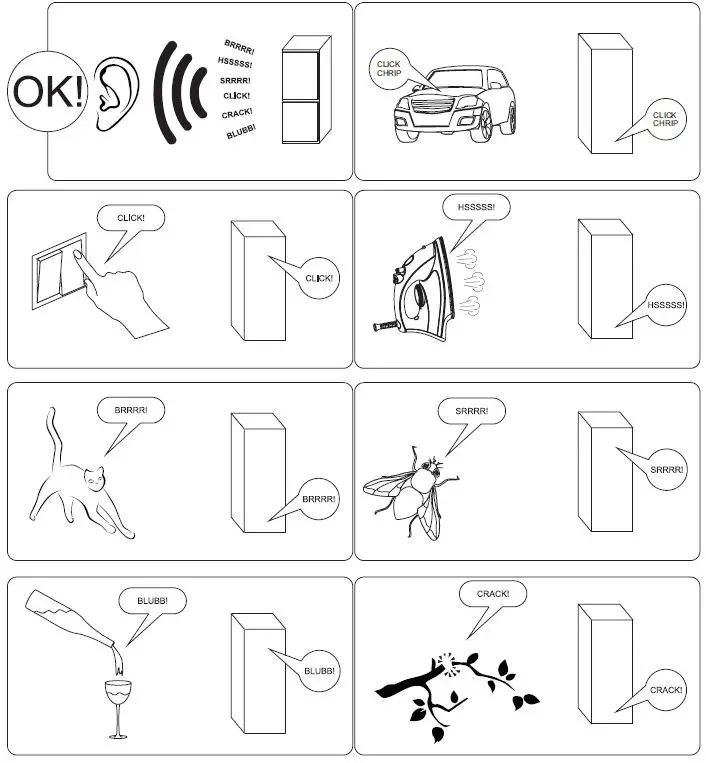 OK!

BRRRR!
HSSSSS!
SRRRR!
CLICK!
CRACK!
BLUBB!

CLICK
CHRIP

CLICK
CHRIP

CLICK!

CLICK!

HSSSSS!

HSSSSS!

BRRRR!

BRRRR!

SRRRR!

SRRRR!

BLUBB!

BLUBB!

CRACK!

CRACK!