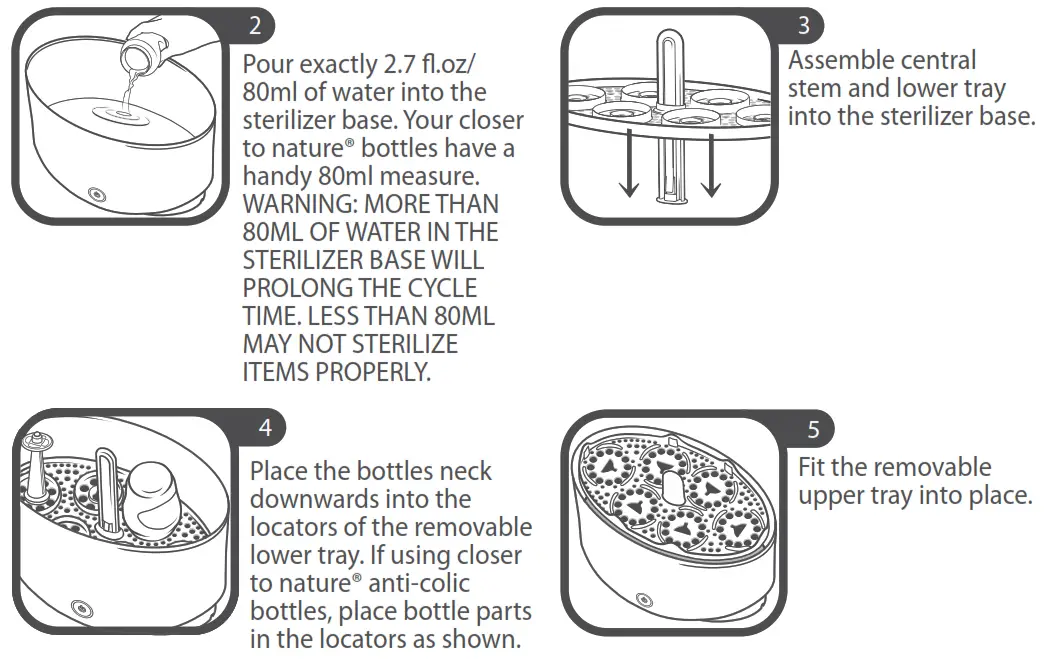 2

Pour exactly 2.7 fl.oz/ 80ml of water into the sterilizer base. Your closer to nature® bottles have a handy 80ml measure. WARNING: MORE THAN 80ML OF WATER IN THE STERILIZER BASE WILL PROLONG THE CYCLE TIME. LESS THAN 80ML MAY NOT STERILIZE ITEMS PROPERLY.

3

Assemble central stem and lower tray into the sterilizer base.

4

Place the bottles neck downwards into the locators of the removable lower tray. If using closer to nature® anti-colic bottles, place bottle parts in the locators as shown.

5

Fit the removable upper tray into place.